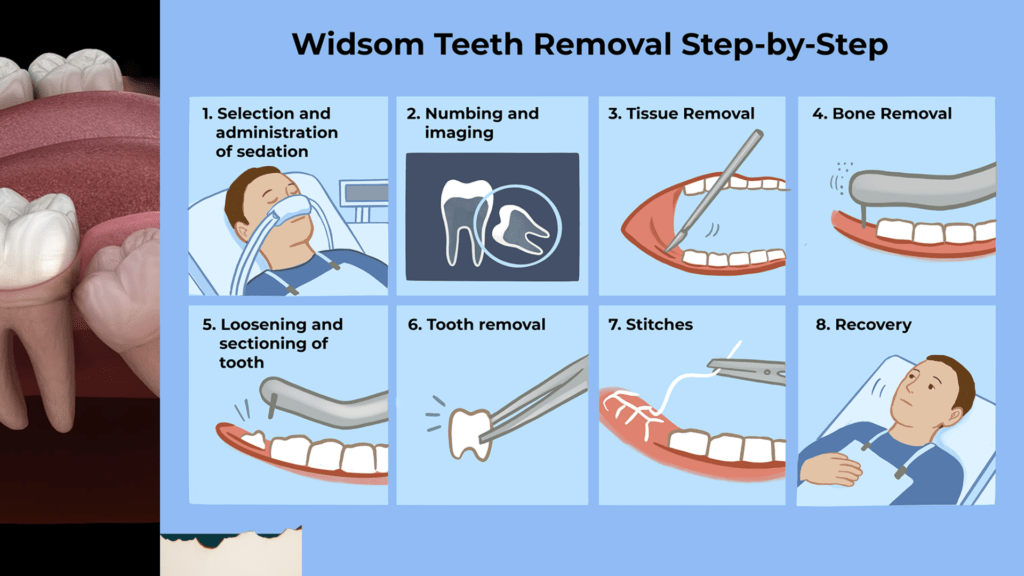 Widsom Teeth Removal Step-by-Step

1. Selection and administration of sedation

2. Numbing and imaging

3. Tissue Removal

4. Bone Removal

5. Loosening and sectioning of tooth

6. Tooth removal

7. Stitches

8. Recovery